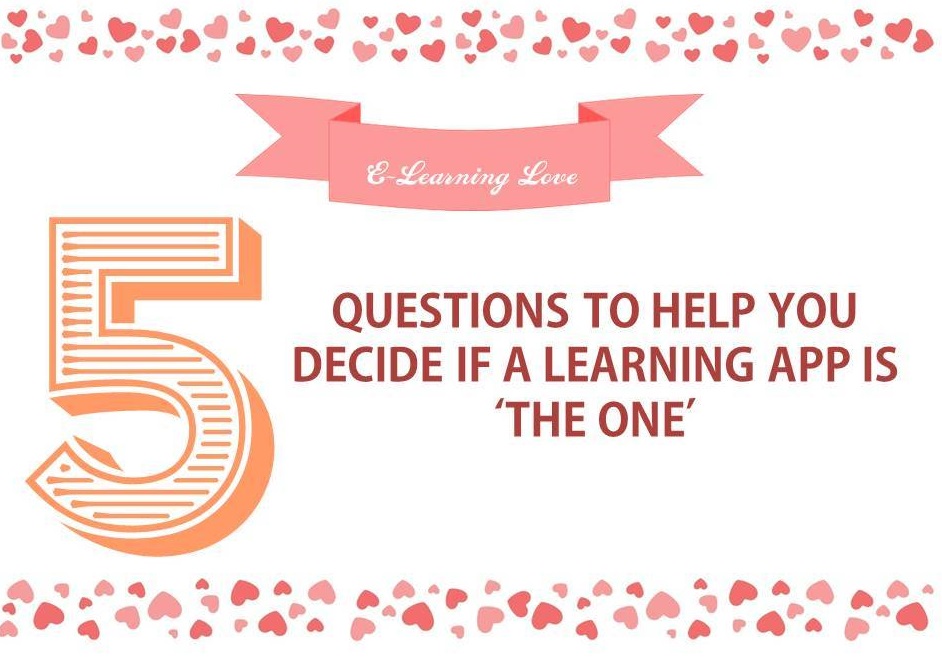 E-Learning Love

5

QUESTIONS TO HELP YOU DECIDE IF A LEARNING APP IS 'THE ONE'